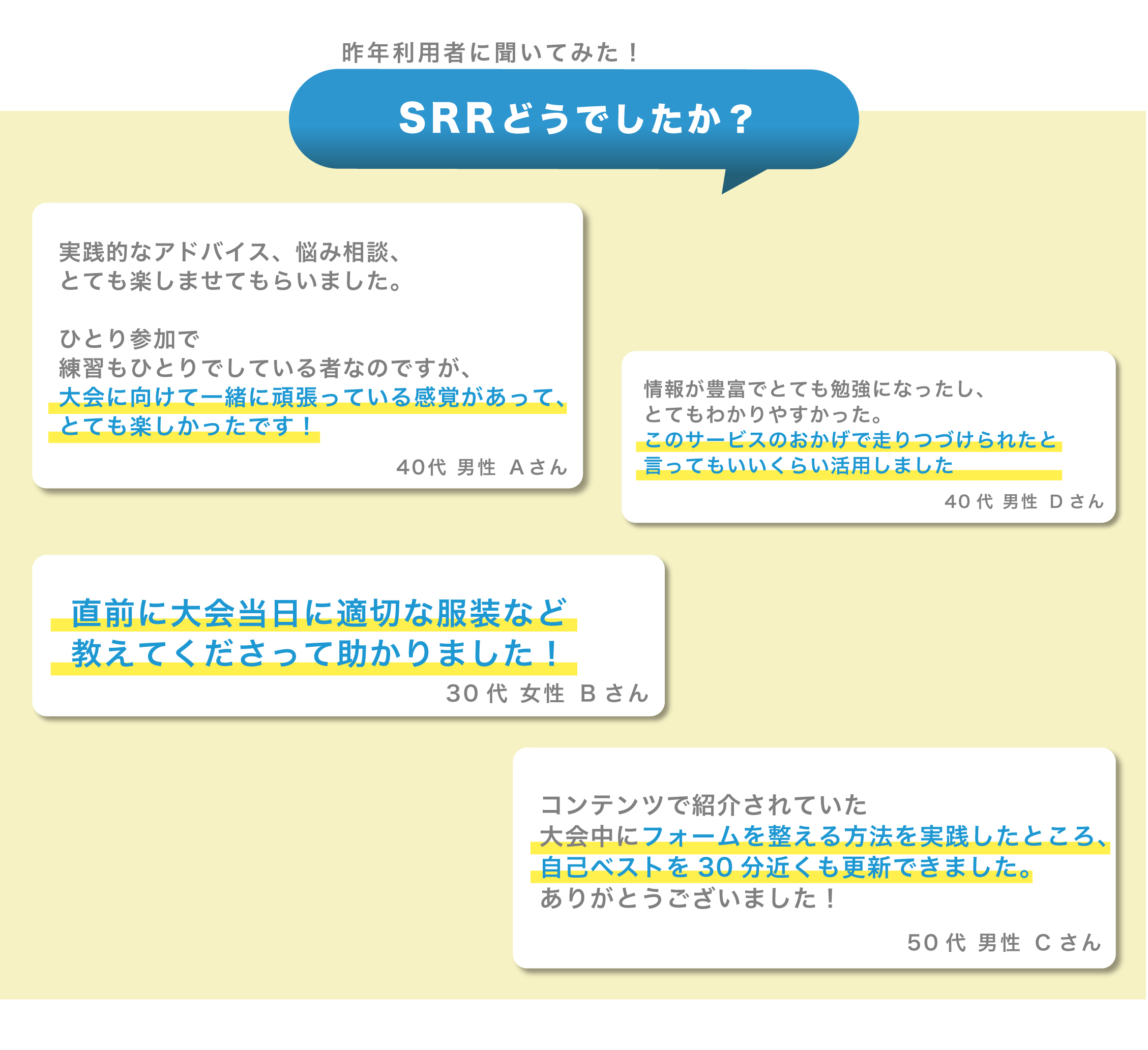 昨年利用者に聞いてみた！

SRRどうでしたか？

実践的なアドバイス、悩み相談、
とても楽しませてもらいました。

ひとり参加で
練習もひとりでしている者なのですが、
大会に向けて一緒に頑張っている感覚があって、
とても楽しかったです！

40代 男性 Aさん

情報が豊富でとても勉強になったし、
とてもわかりやすかった。
このサービスのおかげで走りつづけられたと
言ってもいいくらい活用しました

40代 男性 Dさん

直前に大会当日に適切な服装など
教えてくださって助かりました！

30代 女性 Bさん

コンテンツで紹介されていた
大会中にフォームを整える方法を実践したところ、
自己ベストを30分近くも更新できました。
ありがとうございました！

50代 男性 Cさん